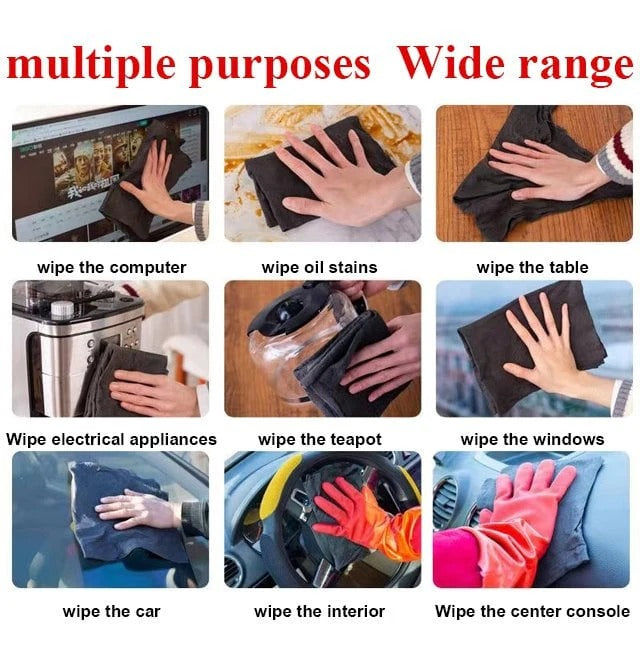 multiple purposes Wide range

wipe the computer

wipe oil stains

wipe the table

Wipe electrical appliances

wipe the teapot

wipe the windows

wipe the car

wipe the interior

Wipe the center console