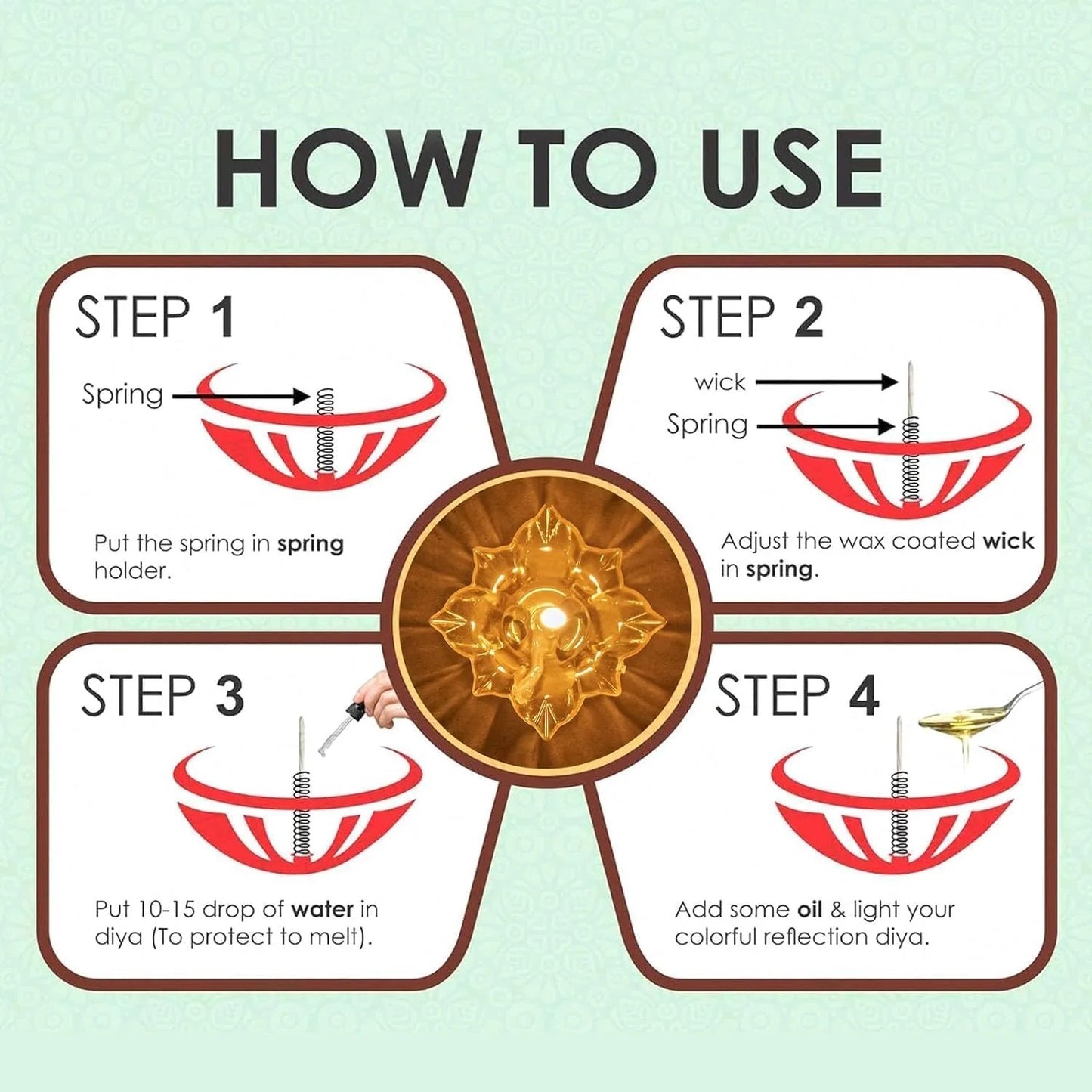 HOW TO USE

STEP 1

Spring

Put the spring in spring holder.

STEP 2

wick

Spring

Adjust the wax coated wick in spring.

STEP 3

Put 10-15 drop of water in diya (To protect to melt).

STEP 4

Add some oil & light your colorful reflection diya.